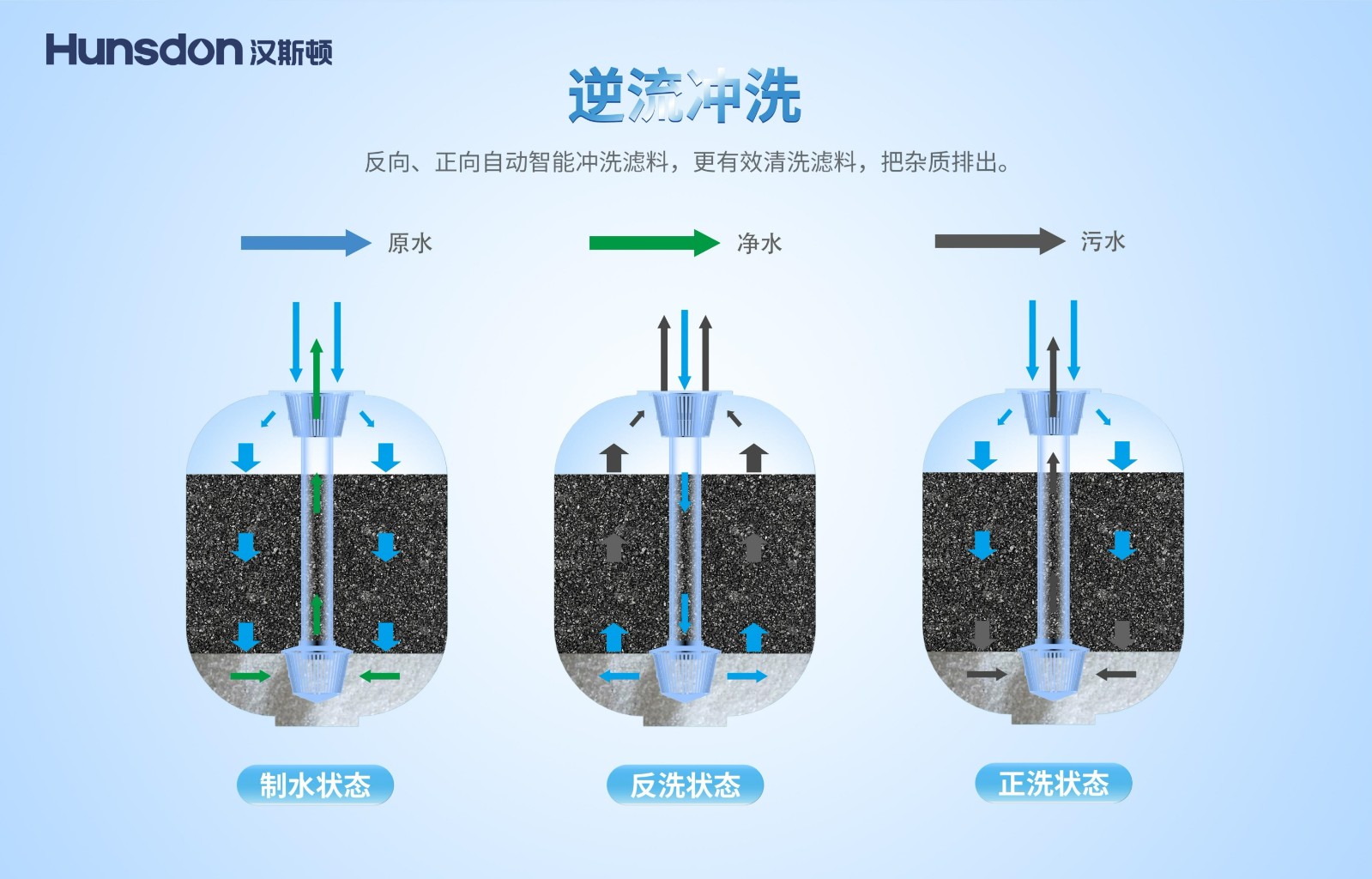 Hunsdon 汉斯顿

逆流冲洗

反向、正向自动智能冲洗滤料，更有效清洗滤料，把杂质排出。

原水

净水

污水

制水状态

反洗状态

正洗状态